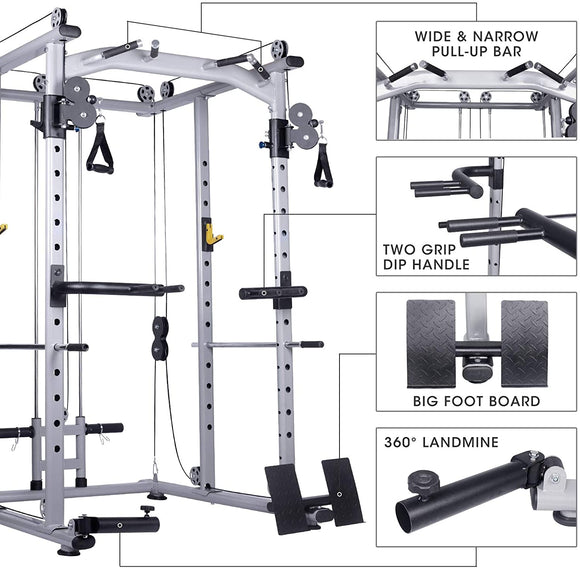 WIDE & NARROW PULL-UP BAR

TWO GRIP DIP HANDLE

BIG FOOT BOARD

360° LANDMINE